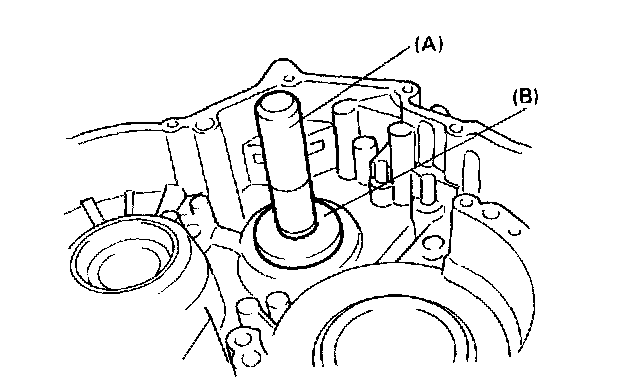 (A)
(B)