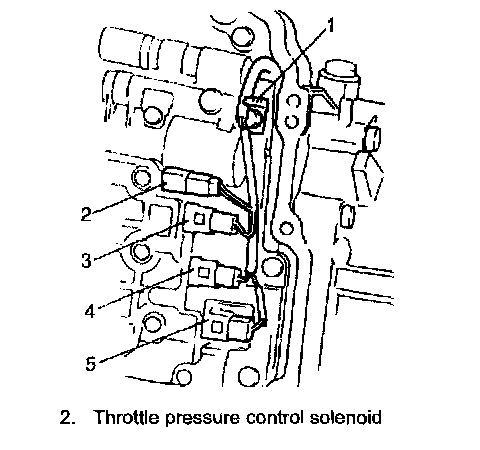 1
2
3
4
5

2. Throttle pressure control solenoid