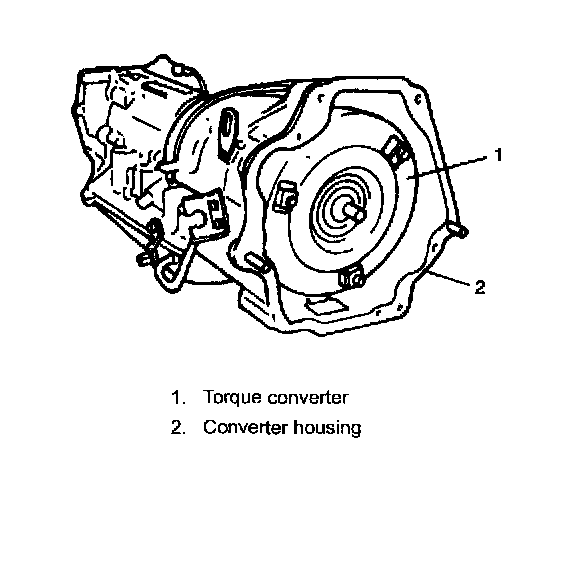 1

2

1. Torque converter
2. Converter housing