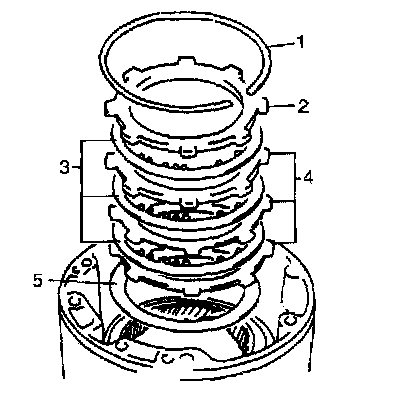 1
2
3
4
5