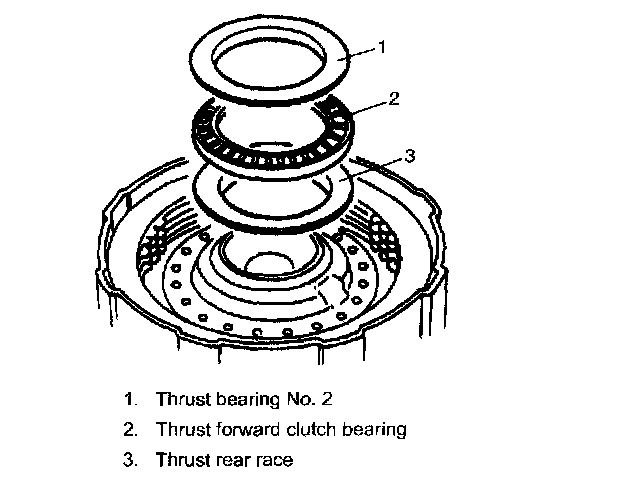 1
2
3

1. Thrust bearing No. 2
2. Thrust forward clutch bearing
3. Thrust rear race