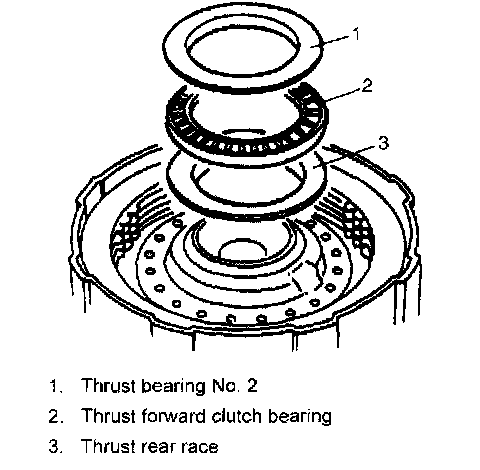 1

2

3

1. Thrust bearing No. 2

2. Thrust forward clutch bearing

3. Thrust rear race