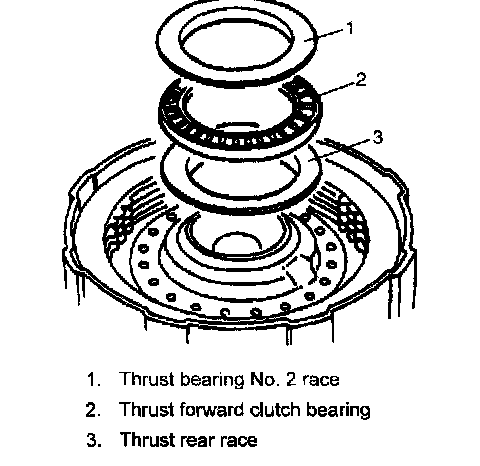 1

2

3

1. Thrust bearing No. 2 race

2. Thrust forward clutch bearing

3. Thrust rear race