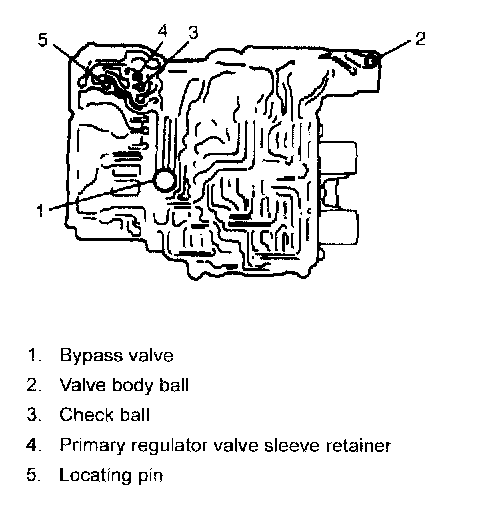 5 4 3 2

1

1. Bypass valve
2. Valve body ball
3. Check ball
4. Primary regulator valve sleeve retainer
5. Locating pin