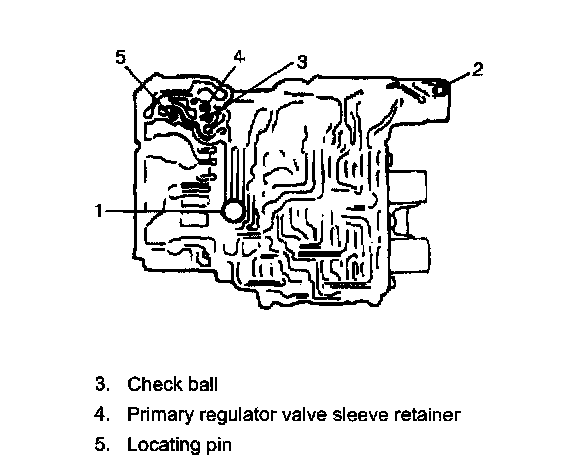 5
4
3
2
1

3. Check ball
4. Primary regulator valve sleeve retainer
5. Locating pin