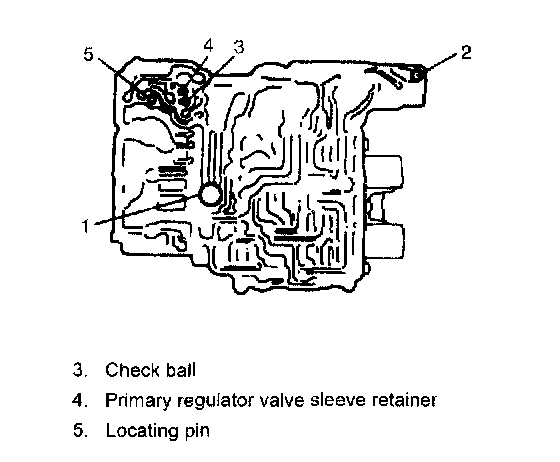 5
4
3
2
1

3. Check ball
4. Primary regulator valve sleeve retainer
5. Locating pin