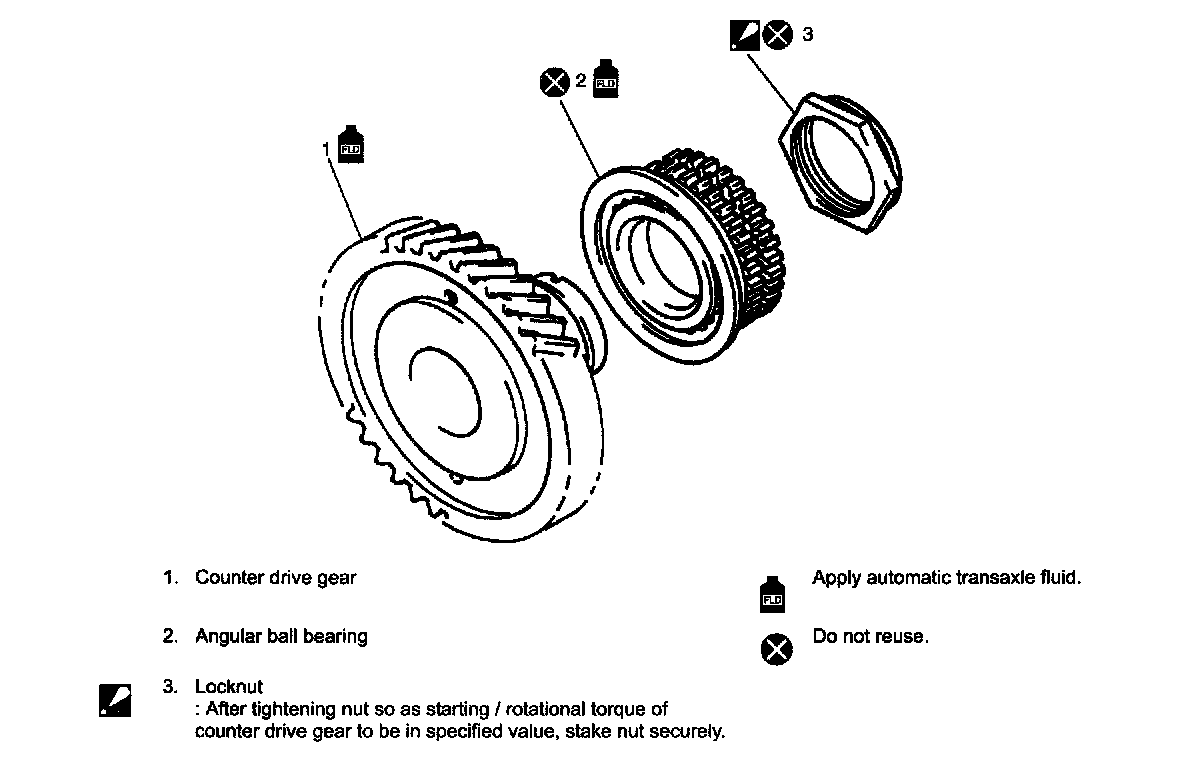 3

2 FLD

1 FLD

1. Counter drive gear

2. Angular ball bearing

3. Locknut
: After tightening nut so as starting / rotational torque of counter drive gear to be in specified value, stake nut securely.

FLD Apply automatic transaxle fluid.

Do not reuse.