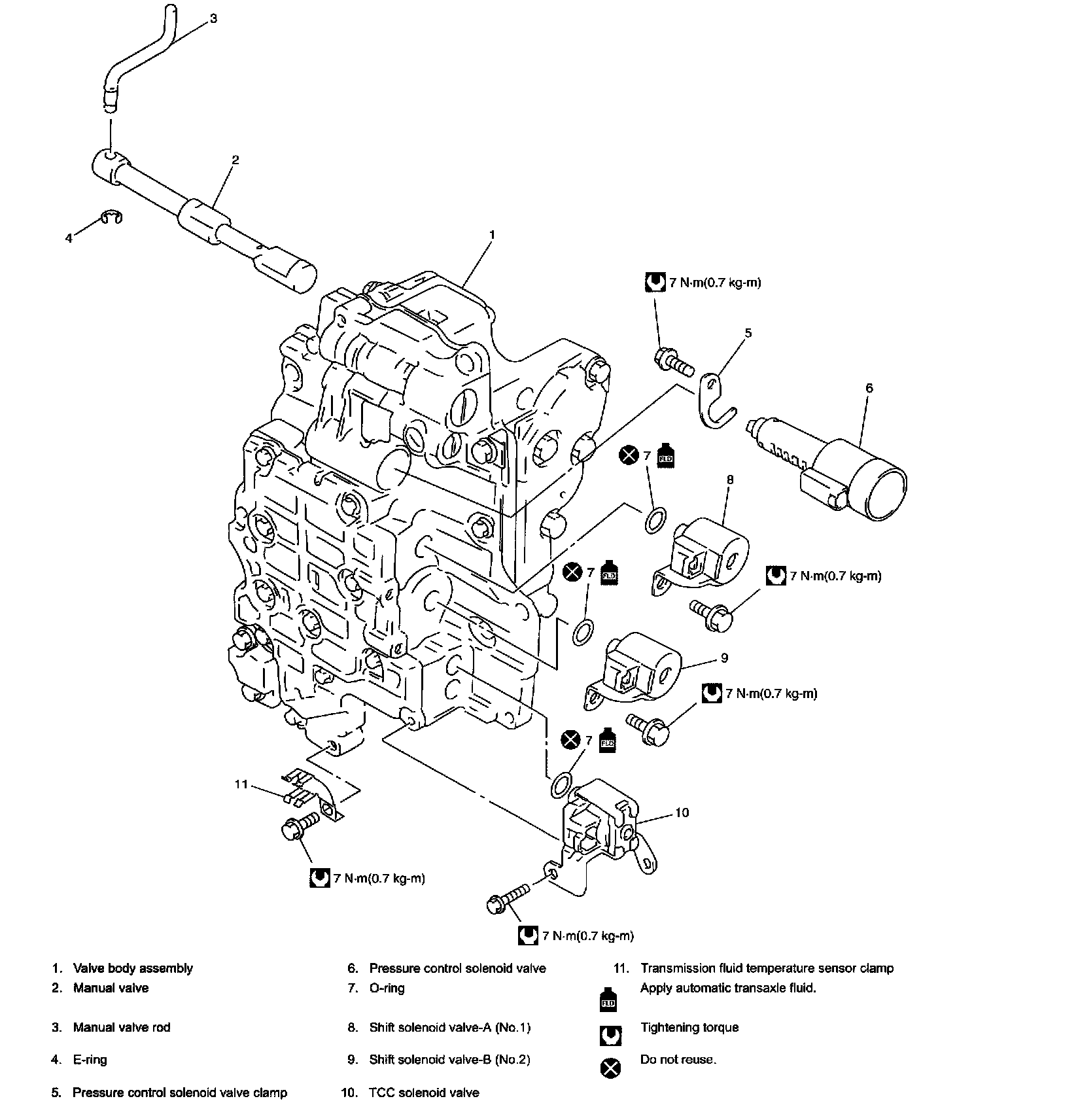 3

2

4

1

7 N·m(0.7 kg-m)

5

6

7 FLD

8

7 FLD

7 N·m(0.7 kg-m)

9

7 N·m(0.7 kg-m)

7 FLD

11

10

7 N·m(0.7 kg-m)

7 N·m(0.7 kg-m)

1. Valve body assembly
2. Manual valve
3. Manual valve rod
4. E-ring
5. Pressure control solenoid valve clamp

6. Pressure control solenoid valve
7. O-ring
8. Shift solenoid valve-A (No.1)
9. Shift solenoid valve-B (No.2)
10. TCC solenoid valve

11. Transmission fluid temperature sensor clamp
FLD Apply automatic transaxle fluid.
Tightening torque
Do not reuse.