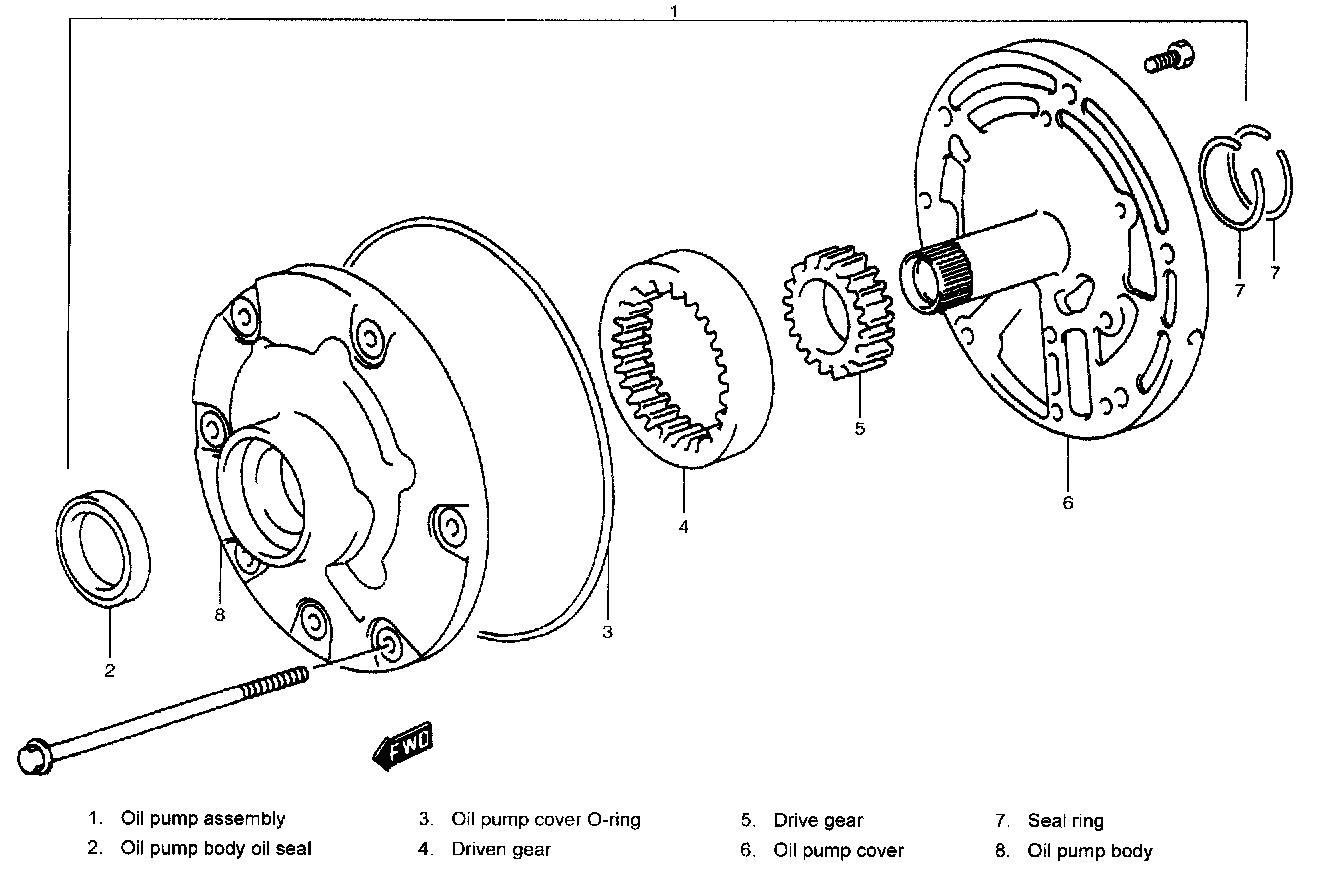 1

7

7

5

6

4

8

3

2

FWD

1. Oil pump assembly
2. Oil pump body oil seal
3. Oil pump cover O-ring
4. Driven gear
5. Drive gear
6. Oil pump cover
7. Seal ring
8. Oil pump body