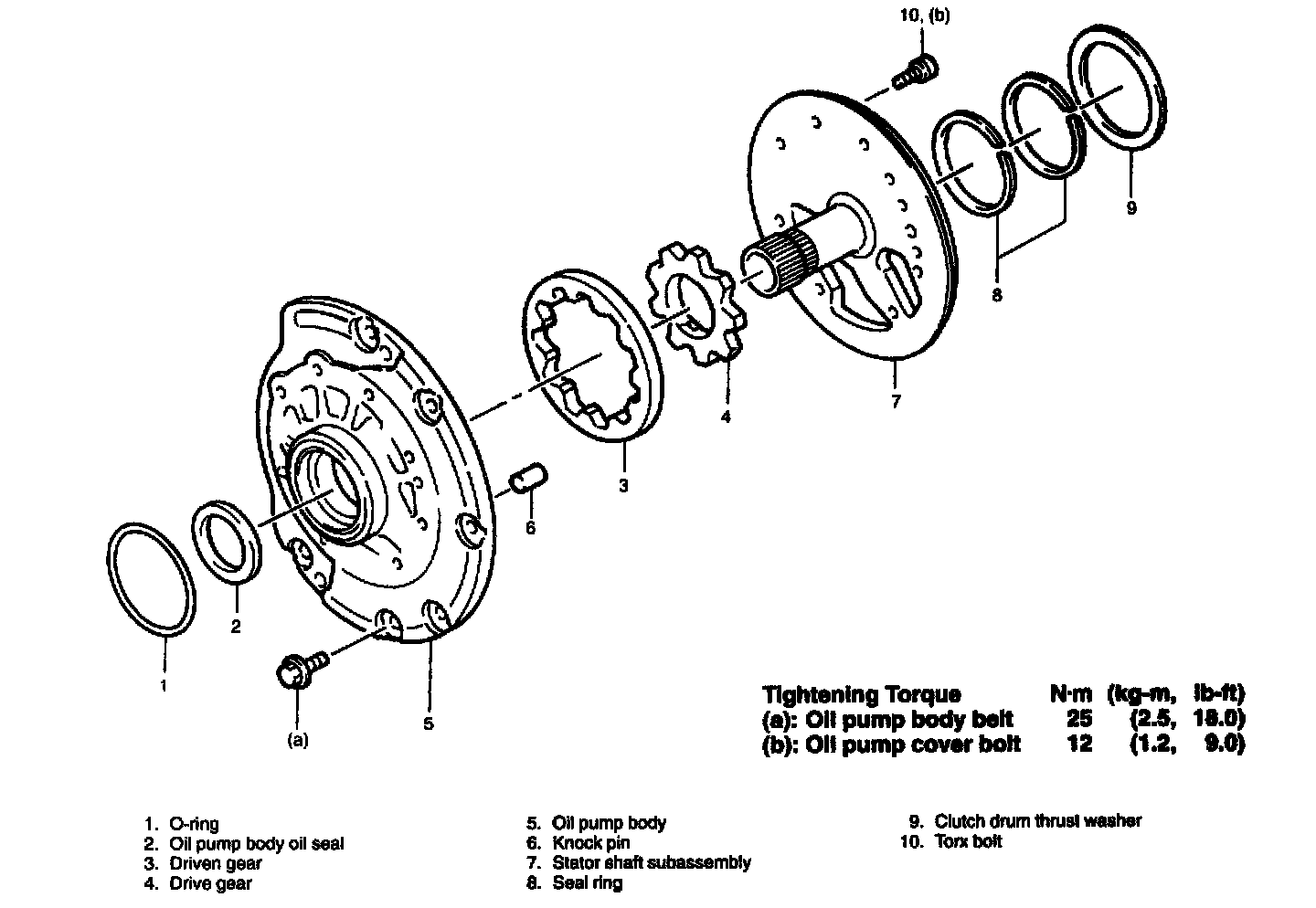 10, (b)

9

8

7

4

3

6

2

1

(a)

5

| Tightening Torque | N·m | (kg-m, | lb-ft) |
|---|---|---|---|
| (a): Oil pump body bolt | 25 | (2.5, | 18.0) |
| (b): Oil pump cover bolt | 12 | (1.2, | 9.0) |

1. O-ring
2. Oil pump body oil seal
3. Driven gear
4. Drive gear

5. Oil pump body
6. Knock pin
7. Stator shaft subassembly
8. Seal ring

9. Clutch drum thrust washer
10. Torx bolt