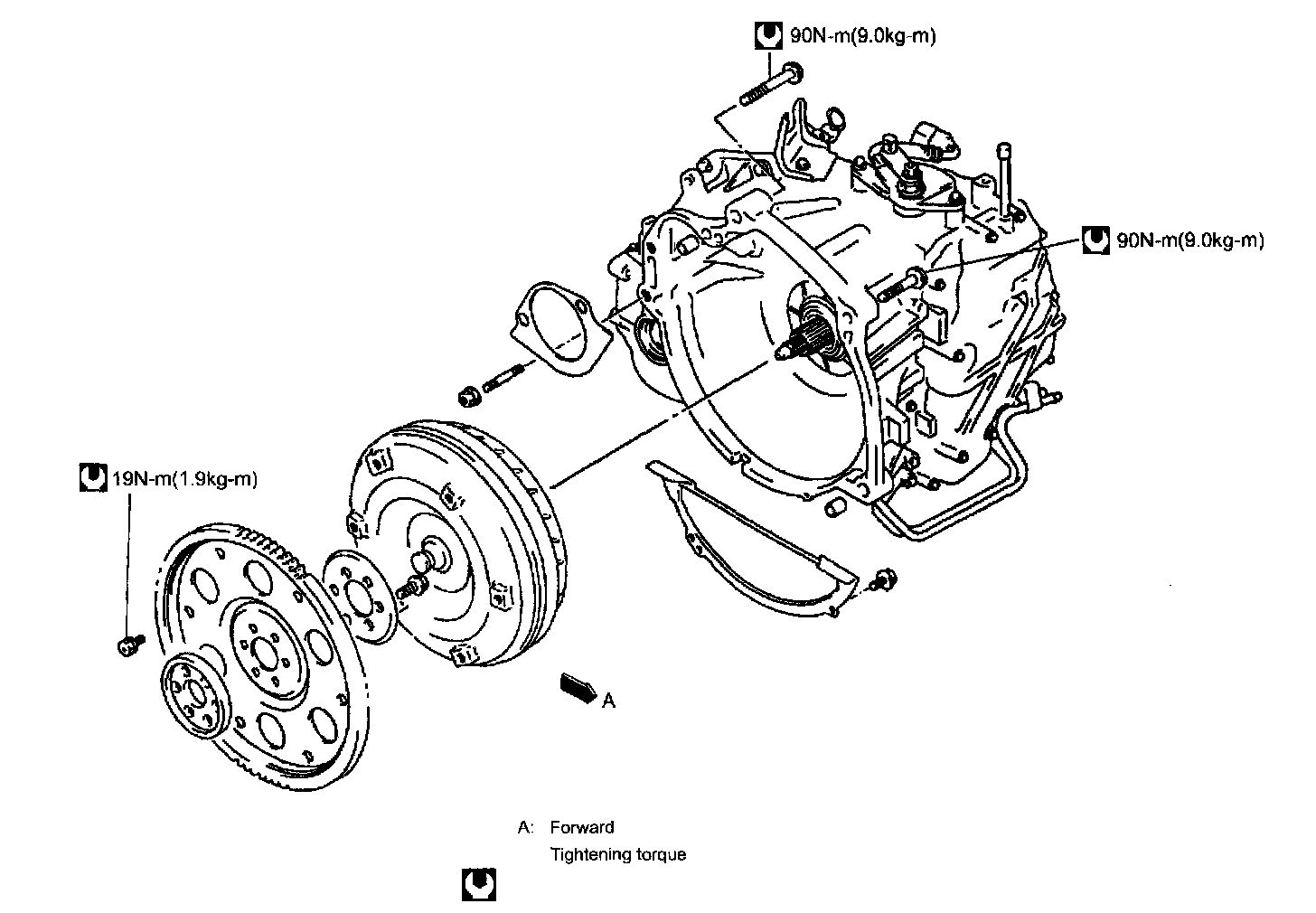 90N-m(9.0kg-m)

90N-m(9.0kg-m)

19N-m(1.9kg-m)

A

A: Forward

Tightening torque