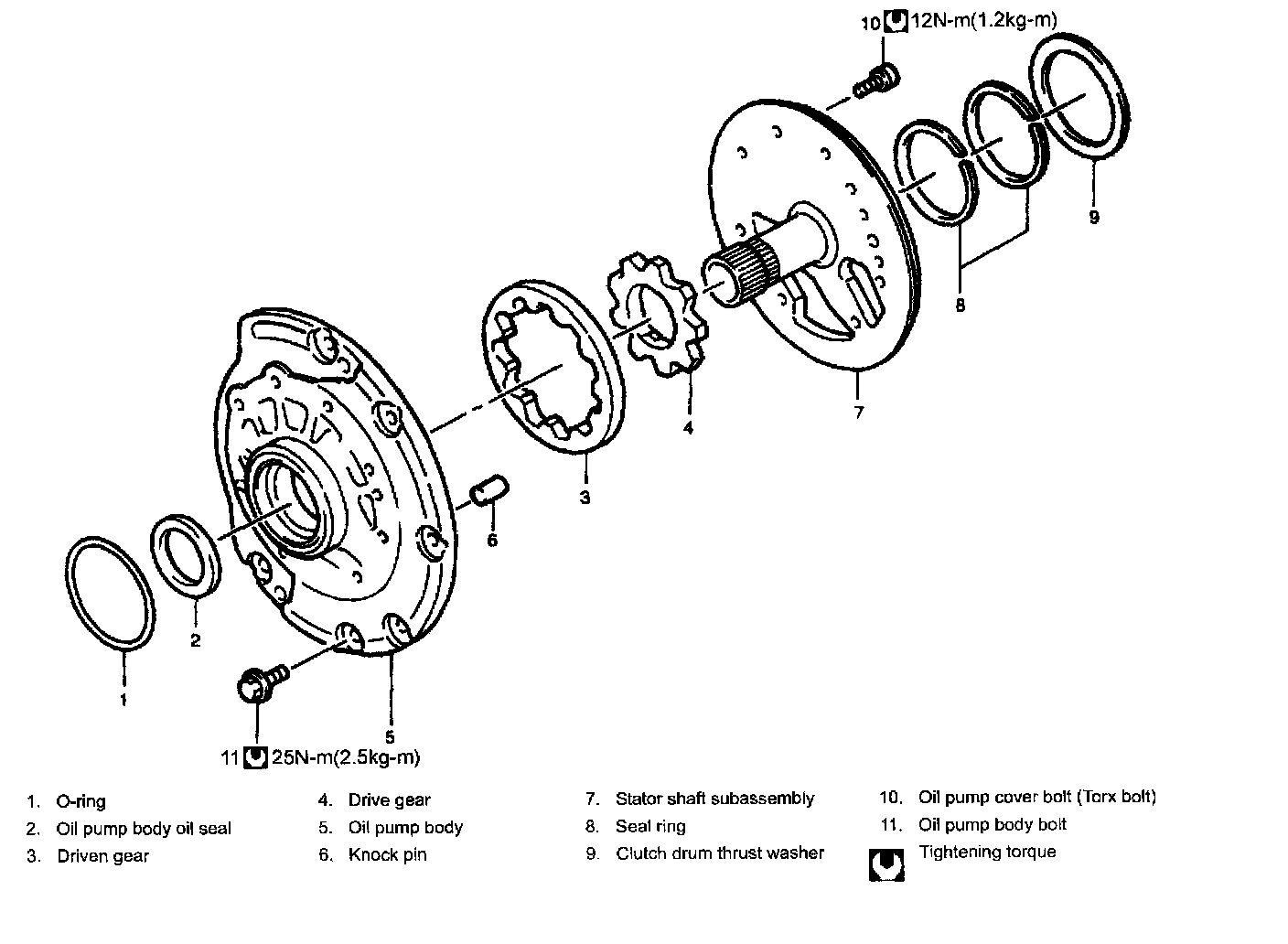 10 12N-m(1.2kg-m)

9

8

7

4

3

6

2

1

5

11 25N-m(2.5kg-m)

1. O-ring
2. Oil pump body oil seal
3. Driven gear

4. Drive gear
5. Oil pump body
6. Knock pin

7. Stator shaft subassembly
8. Seal ring
9. Clutch drum thrust washer

10. Oil pump cover bolt (Torx bolt)
11. Oil pump body bolt
Tightening torque