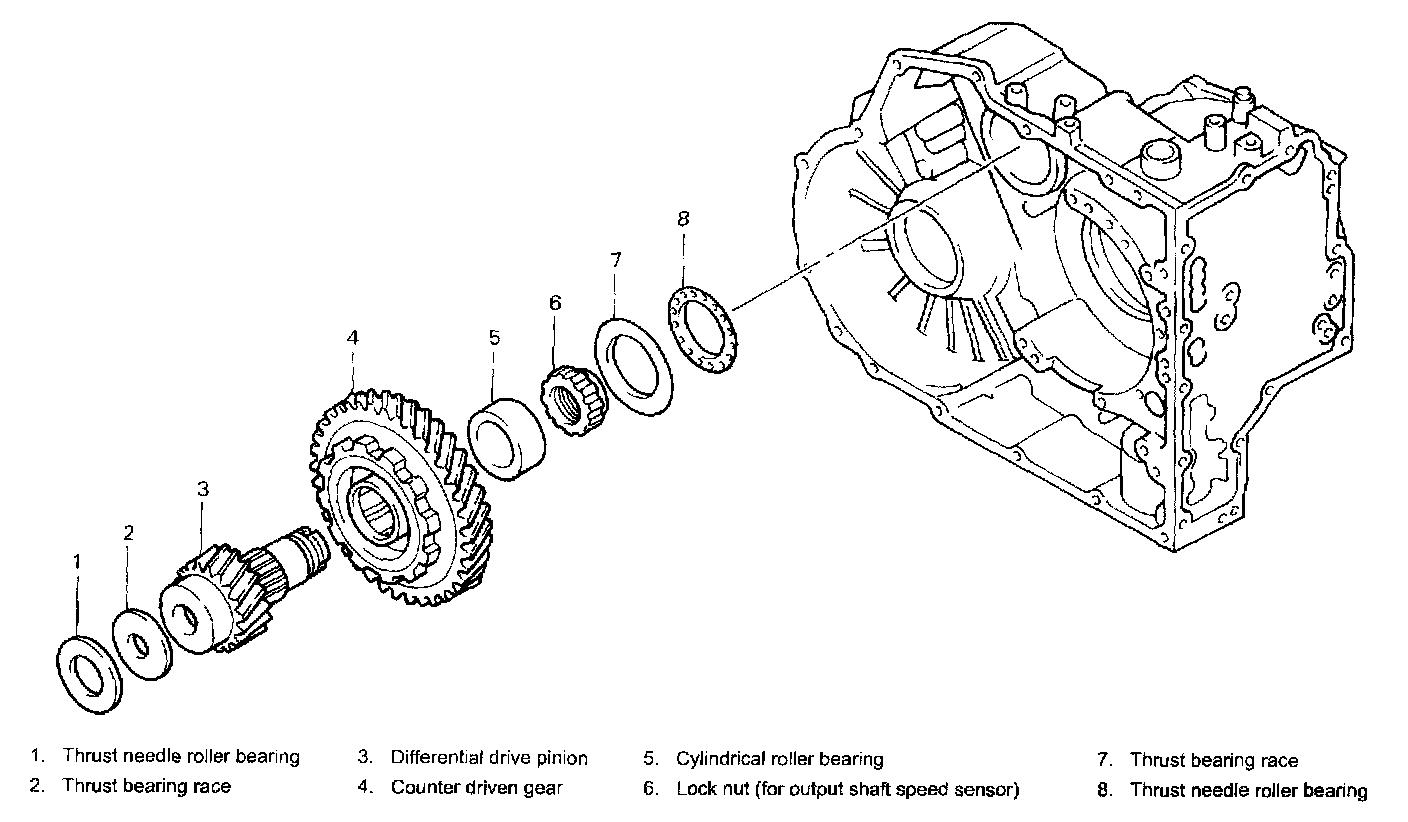 8
7
6
5
4
3
2
1

1. Thrust needle roller bearing
2. Thrust bearing race

3. Differential drive pinion
4. Counter driven gear

5. Cylindrical roller bearing
6. Lock nut (for output shaft speed sensor)

7. Thrust bearing race
8. Thrust needle roller bearing