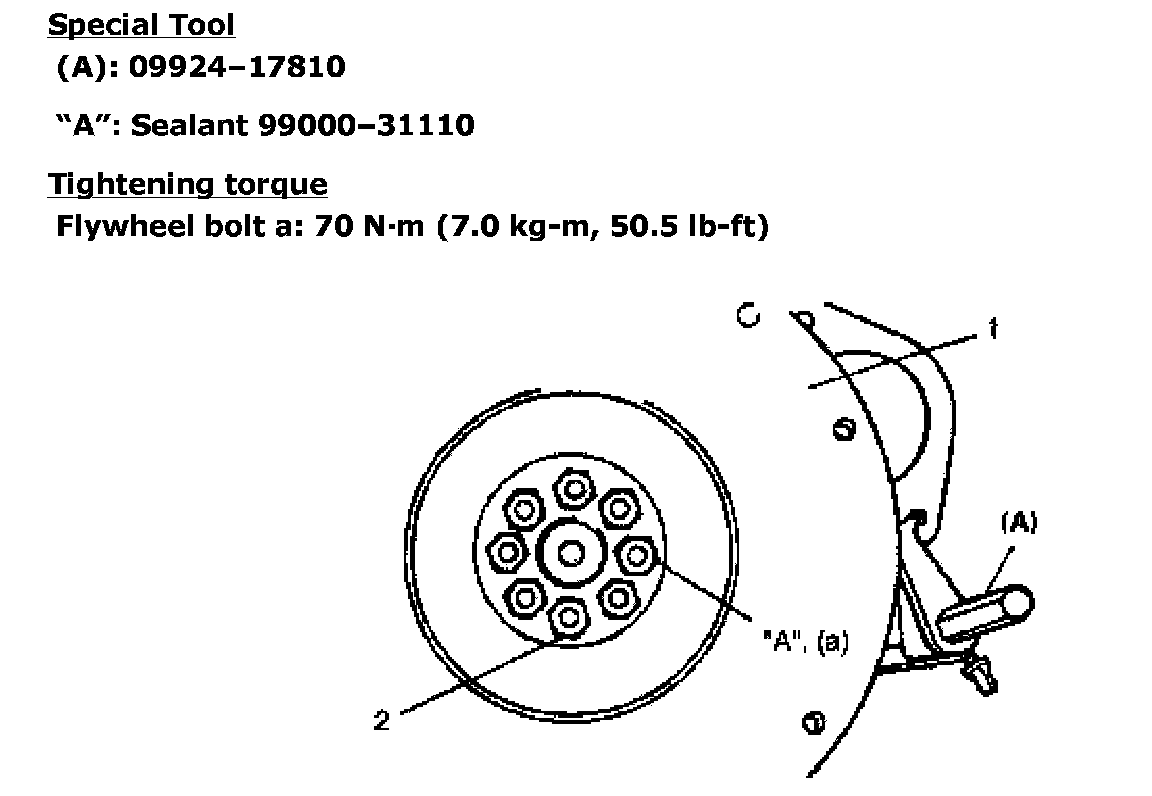 Special Tool
(A): 09924–17810

“A”: Sealant 99000–31110

Tightening torque
Flywheel bolt a: 70 N·m (7.0 kg-m, 50.5 lb-ft)

1

(A)

"A", (a)

2