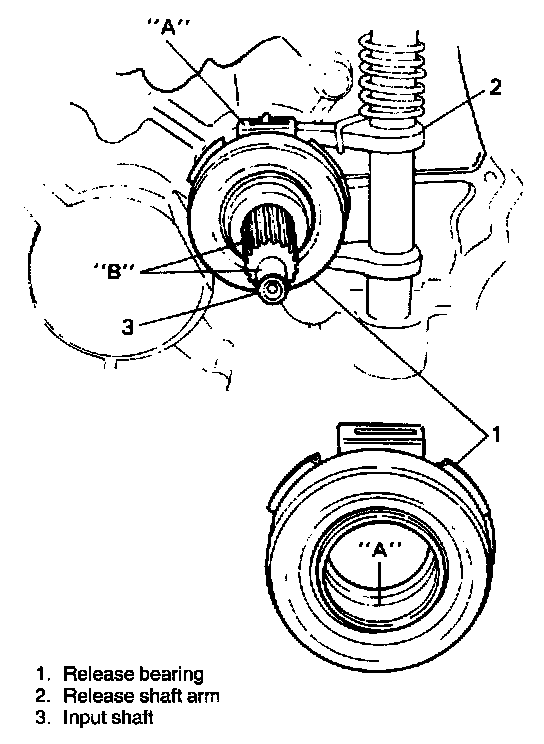 "A"

2

"B"

3

1

"A"

1. Release bearing
2. Release shaft arm
3. Input shaft