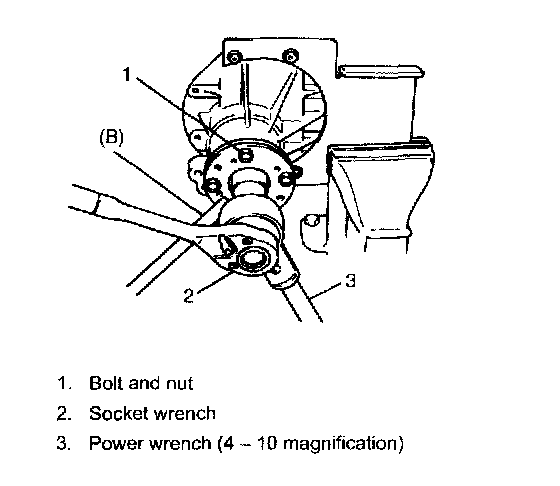 1
(B)
2
3

1. Bolt and nut
2. Socket wrench
3. Power wrench (4 – 10 magnification)