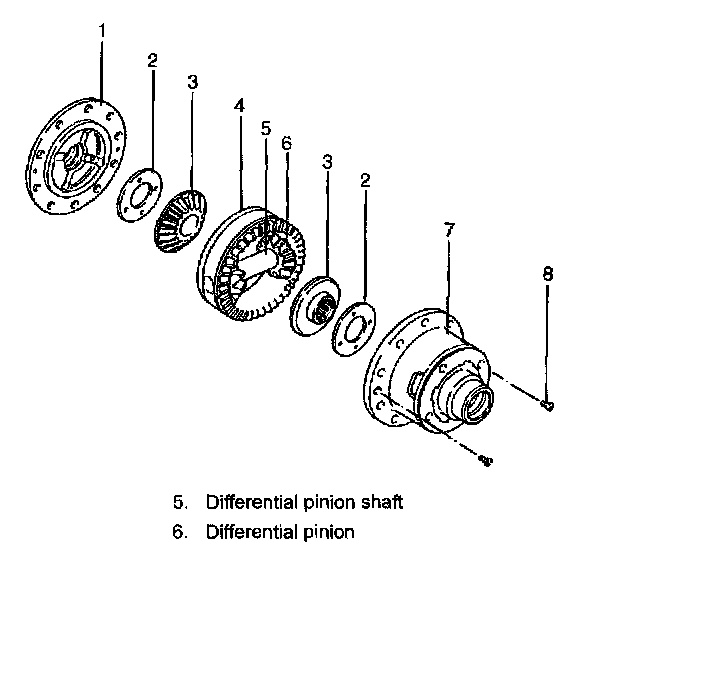 1
2
3
4
5
6
3
2
7
8

5. Differential pinion shaft
6. Differential pinion