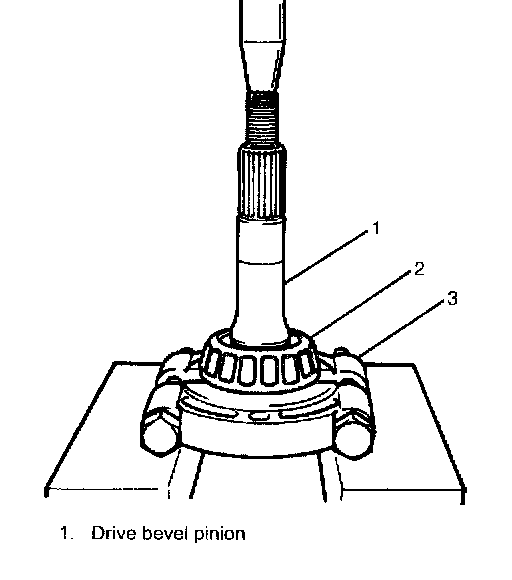 1
2
3

1. Drive bevel pinion