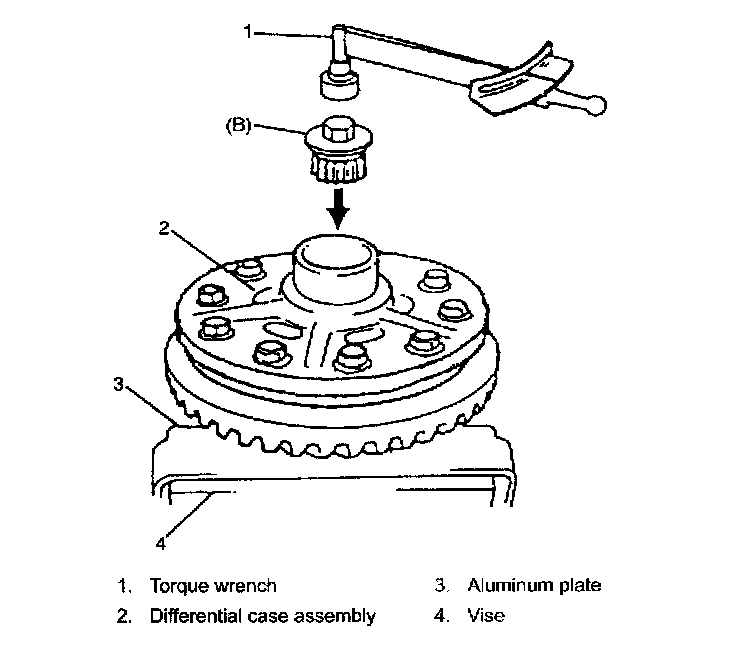 1

(B)

2

3

4

1. Torque wrench
2. Differential case assembly

3. Aluminum plate
4. Vise