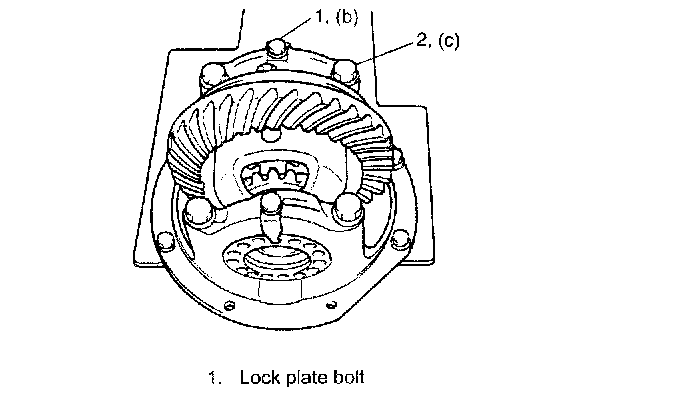 1, (b)

2, (c)

1. Lock plate bolt