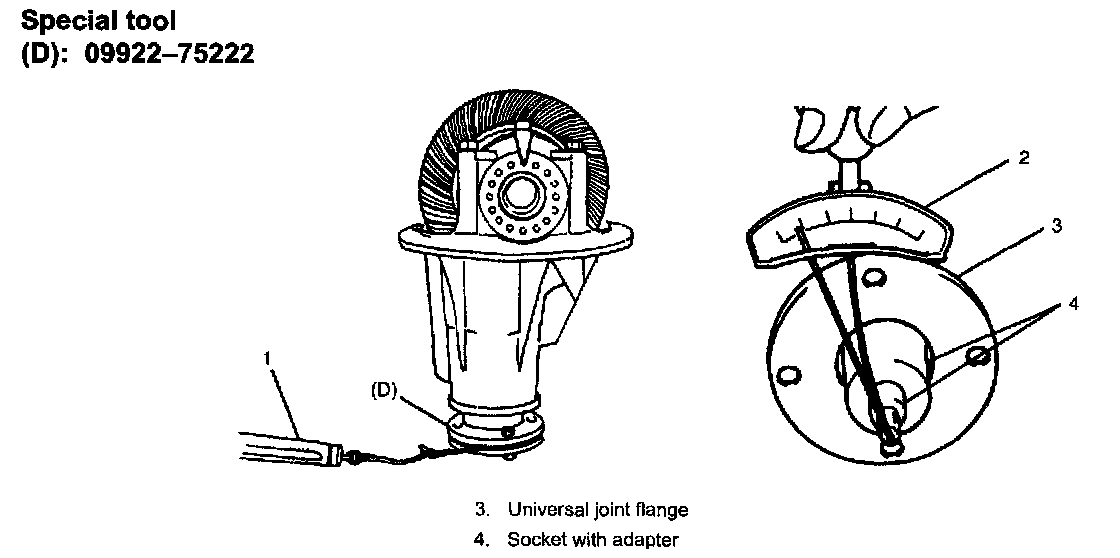 Special tool
(D): 09922–75222

1
(D)
2
3
4

3. Universal joint flange
4. Socket with adapter