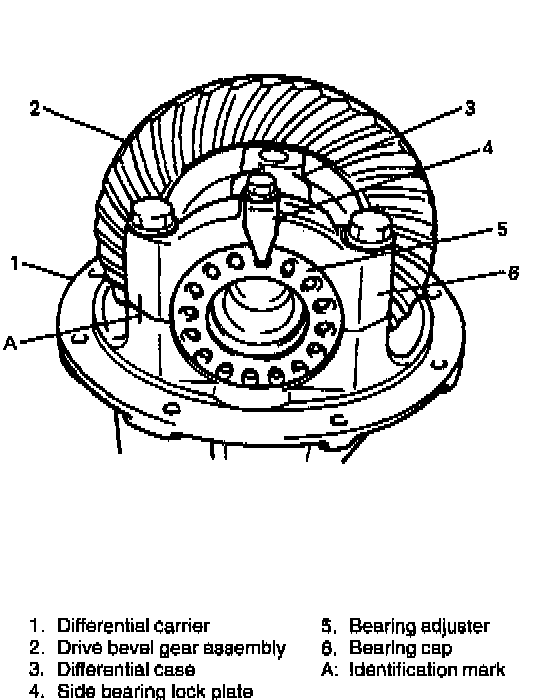 2
3
4
5
1
6
A

1. Differential carrier
2. Drive bevel gear assembly
3. Differential case
4. Side bearing lock plate

5. Bearing adjuster
6. Bearing cap
A: Identification mark