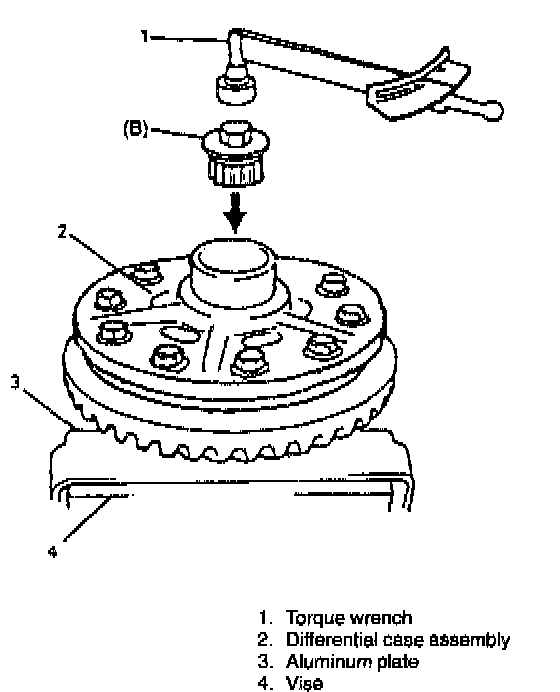 1
(B)
2
3
4

1. Torque wrench
2. Differential case assembly
3. Aluminum plate
4. Vise