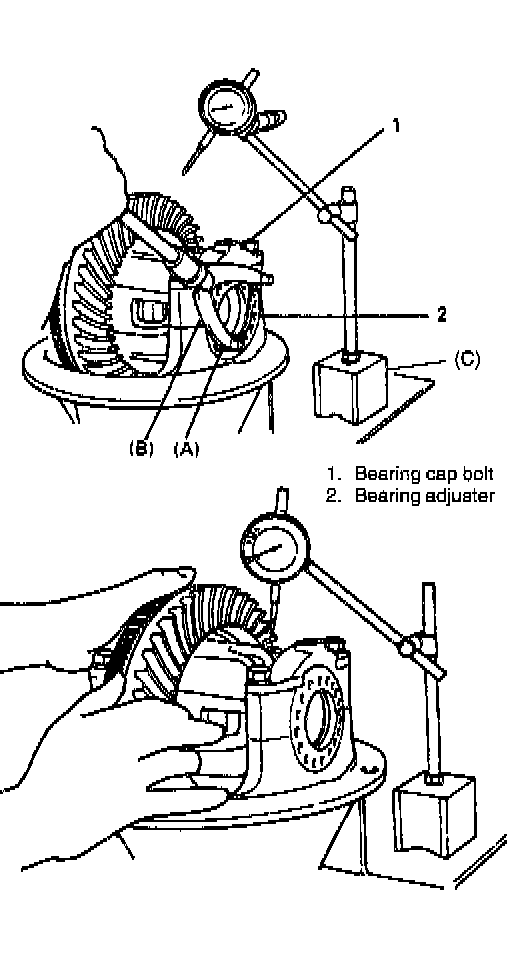 1

2

(C)

(B) (A)

1. Bearing cap bolt
2. Bearing adjuster