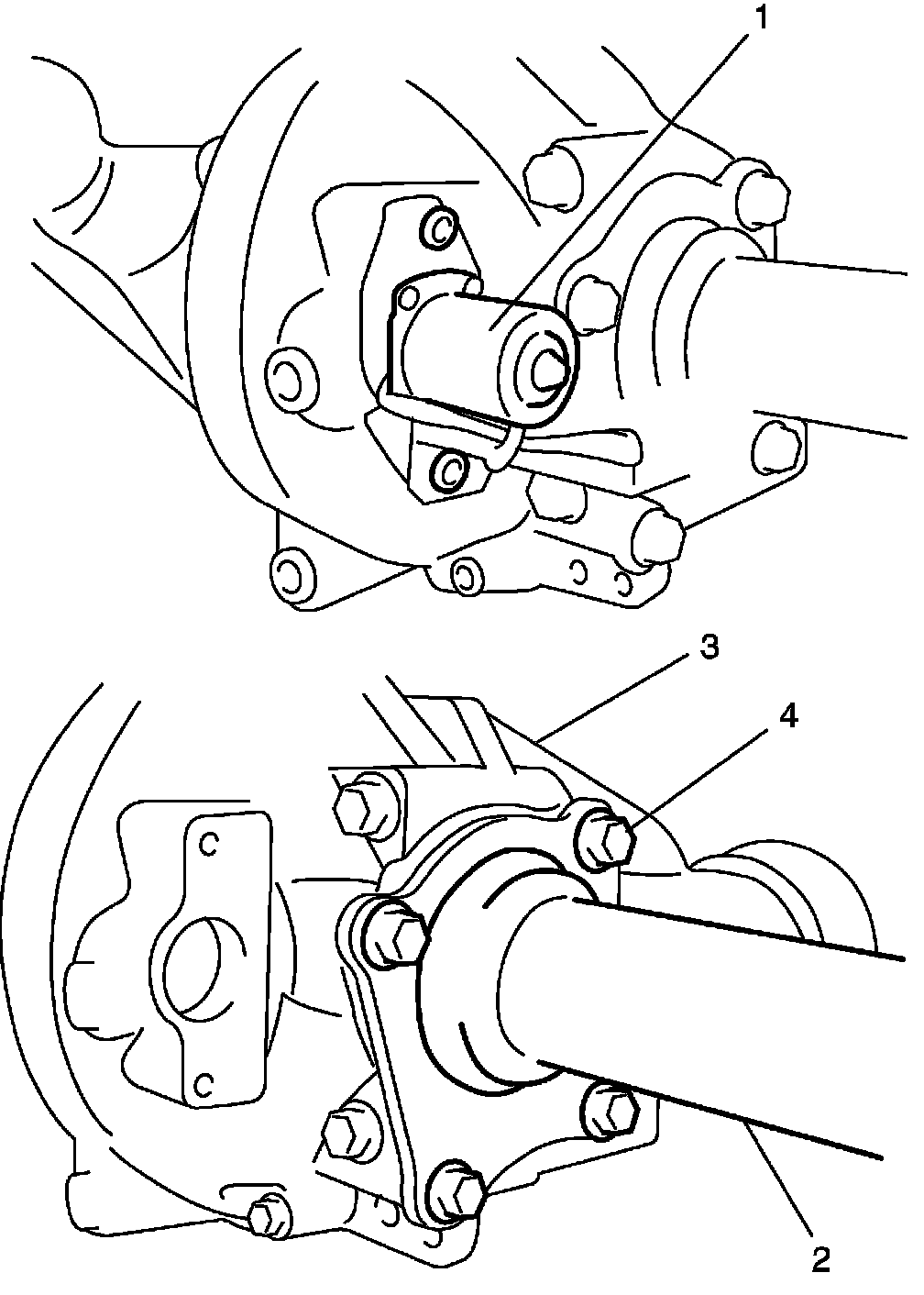 1

3

4

2