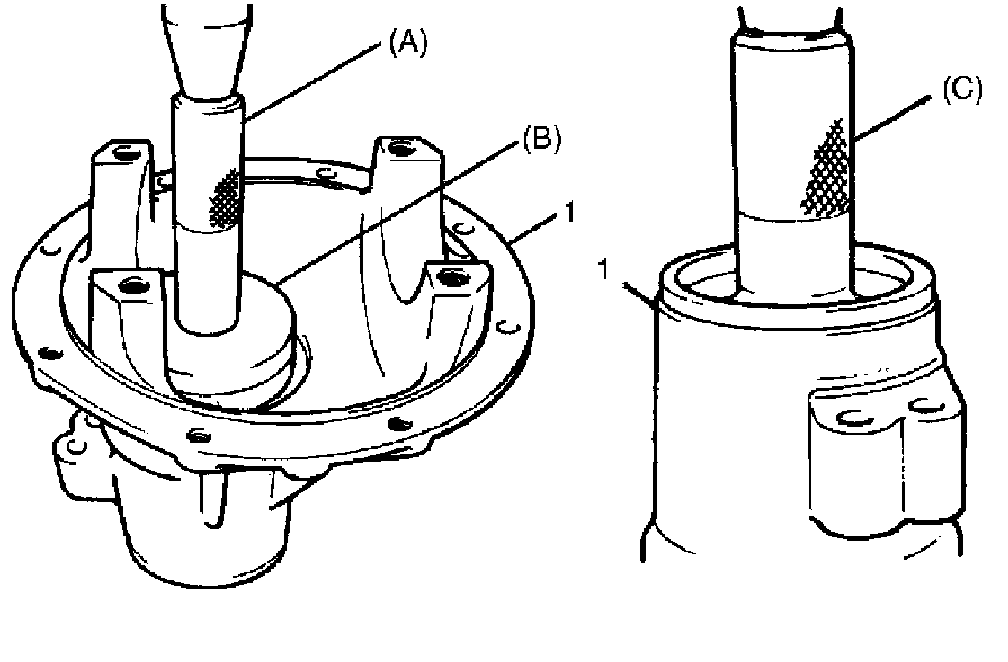 (A)
(B)
1
(C)
1