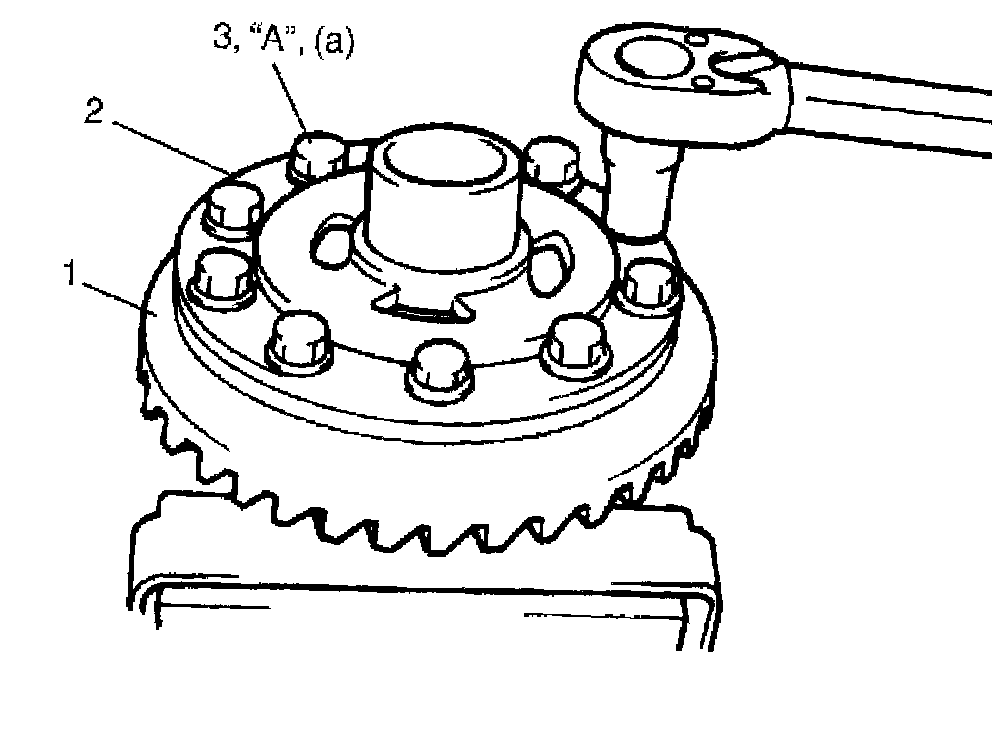 3, “A”, (a)
2
1