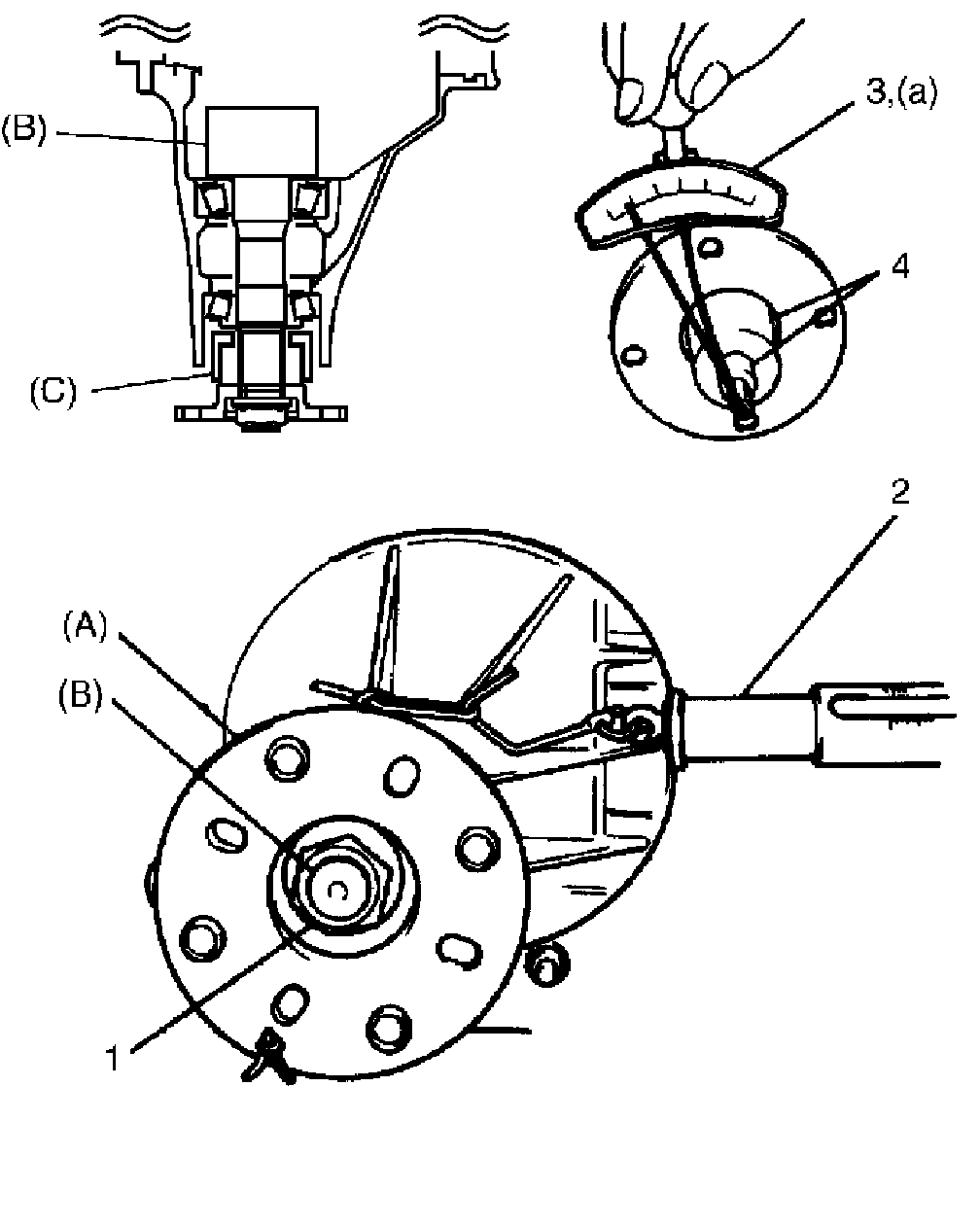 (B)
(C)
3,(a)
4
2
(A)
(B)
1