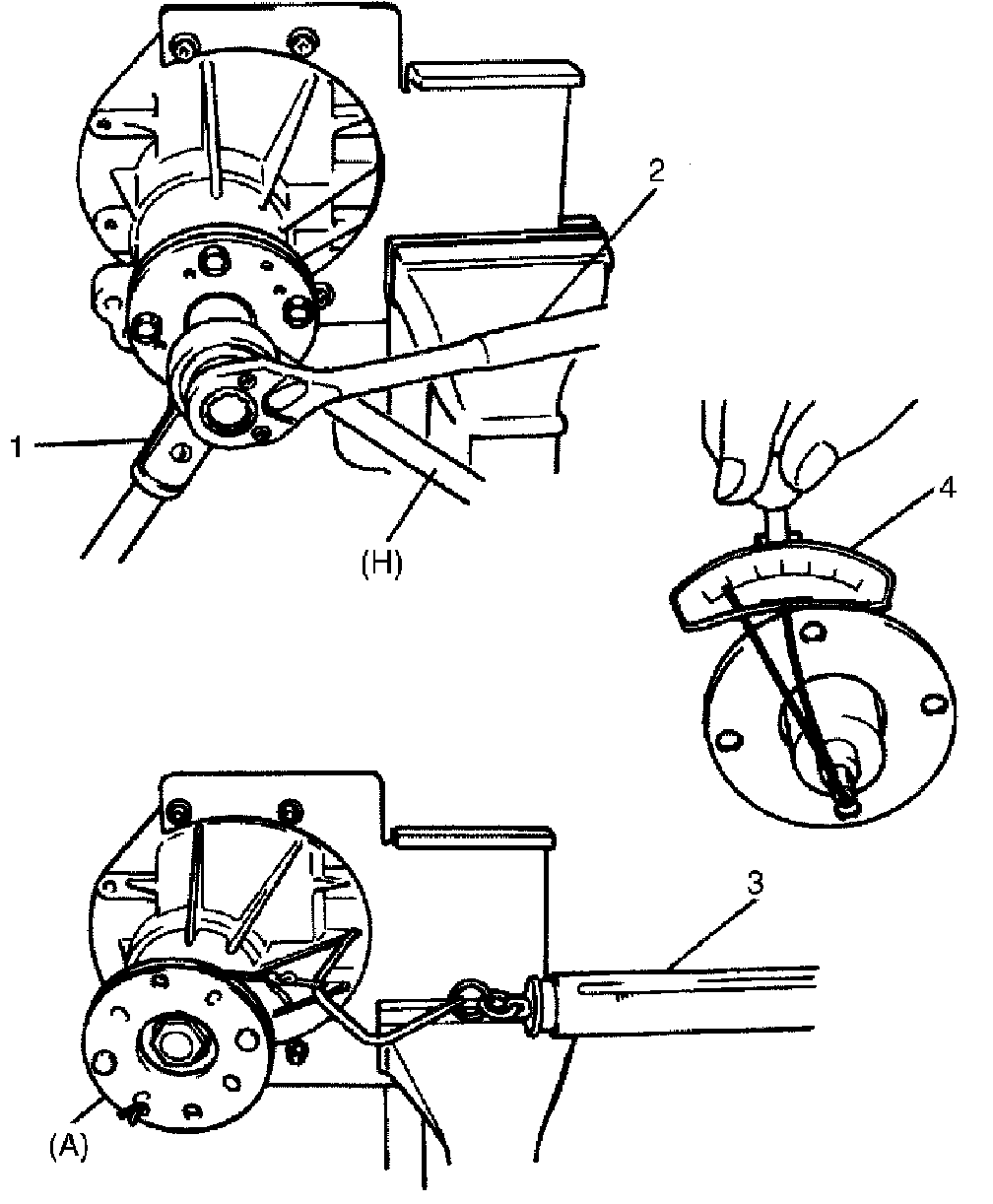 2
1
(H)
4
3
(A)