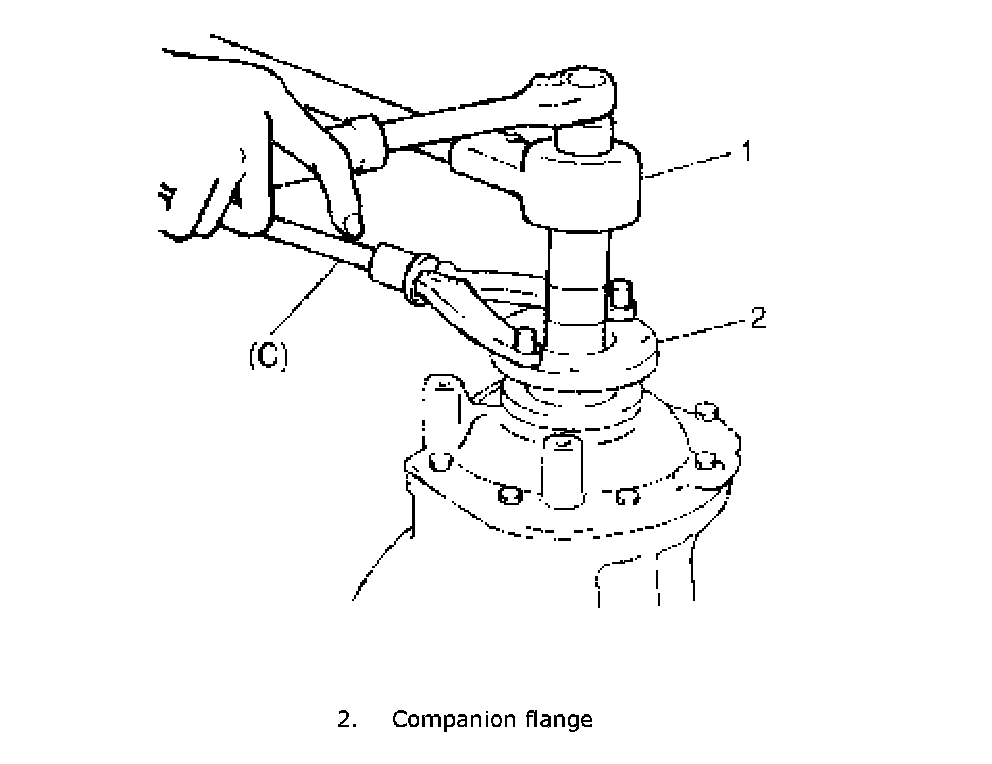 1
2
(C)

2. Companion flange