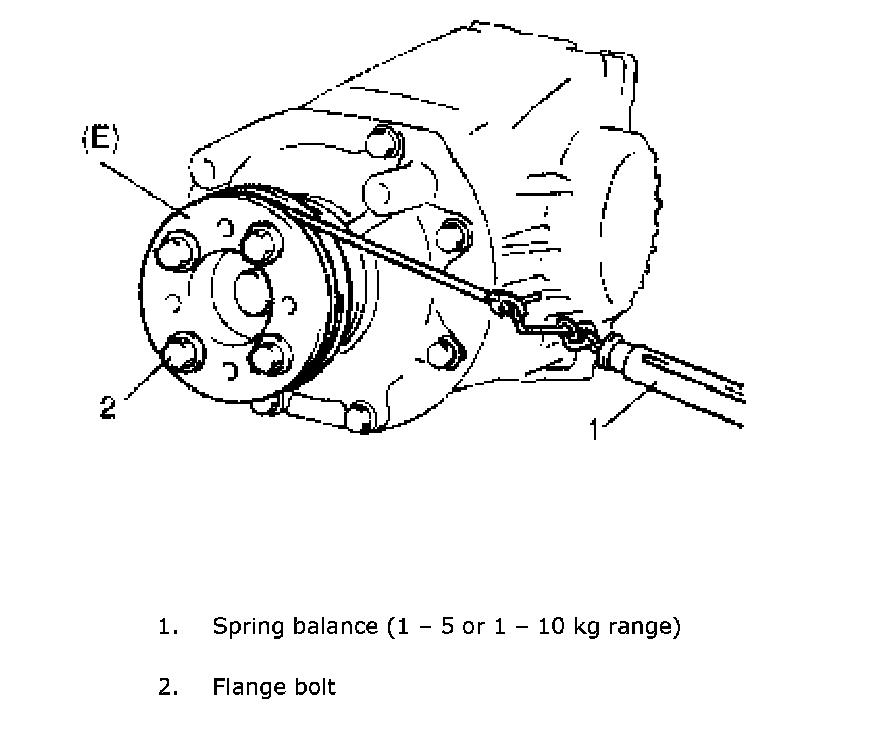 (E)

2

1

1. Spring balance (1 – 5 or 1 – 10 kg range)

2. Flange bolt