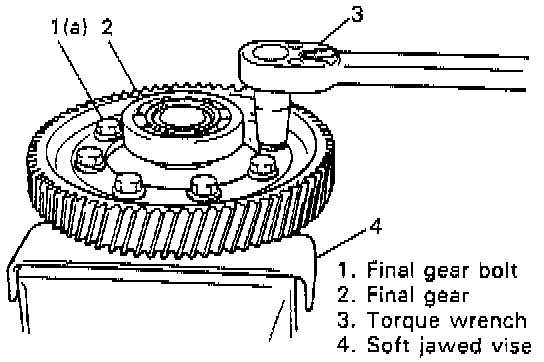 1(a) 2

3

4

1. Final gear bolt
2. Final gear
3. Torque wrench
4. Soft jawed vise