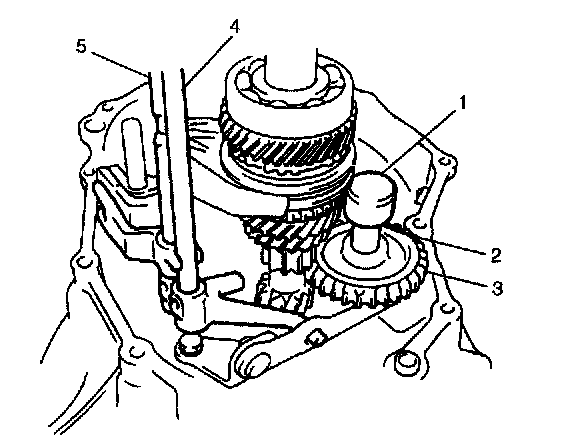 5
4
1
2
3