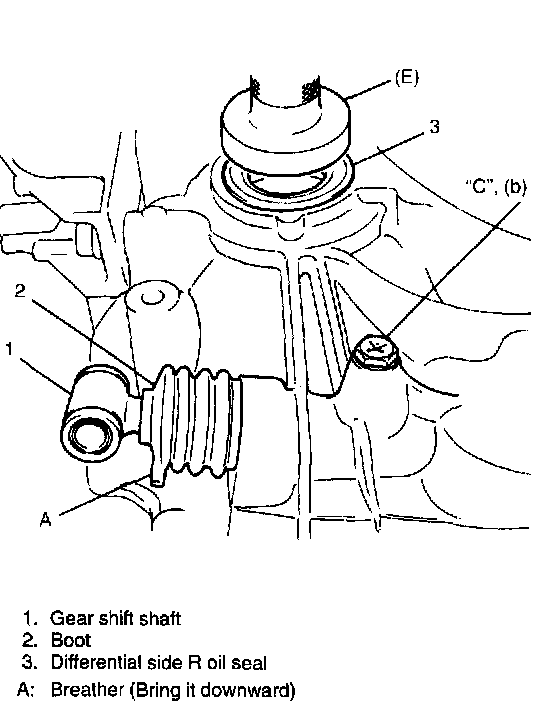 (E)

3

"C", (b)

2

1

A

1. Gear shift shaft
2. Boot
3. Differential side R oil seal
A: Breather (Bring it downward)