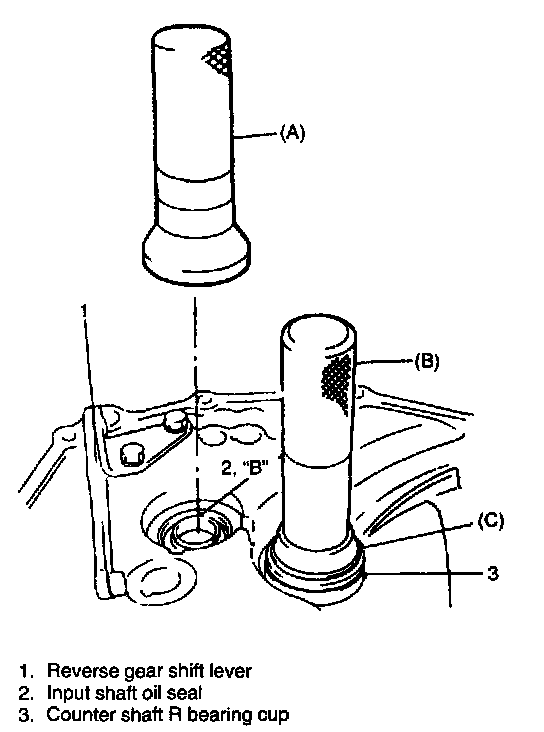 (A)

1

(B)

2, "B"

(C)

3

1. Reverse gear shift lever
2. Input shaft oil seal
3. Counter shaft R bearing cup