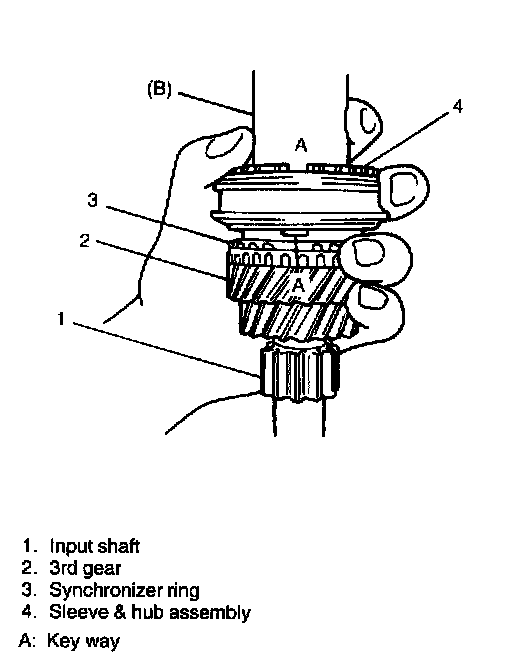 (B)

4

A

3

2

A

1

1. Input shaft
2. 3rd gear
3. Synchronizer ring
4. Sleeve & hub assembly

A: Key way