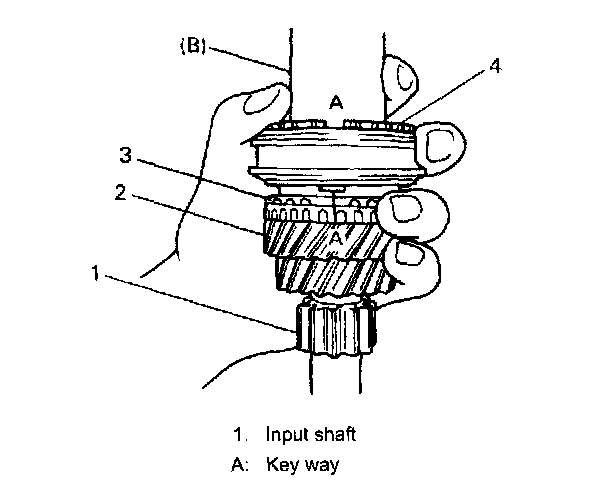 (B)
4
A
3
2
A
1

1. Input shaft
A: Key way