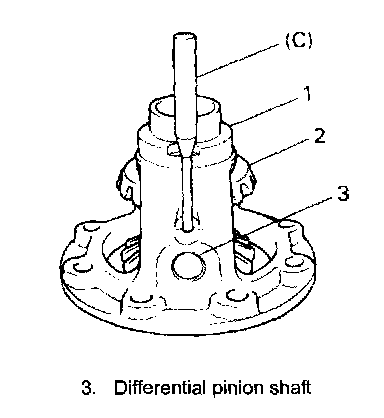 (C)
1
2
3

3. Differential pinion shaft