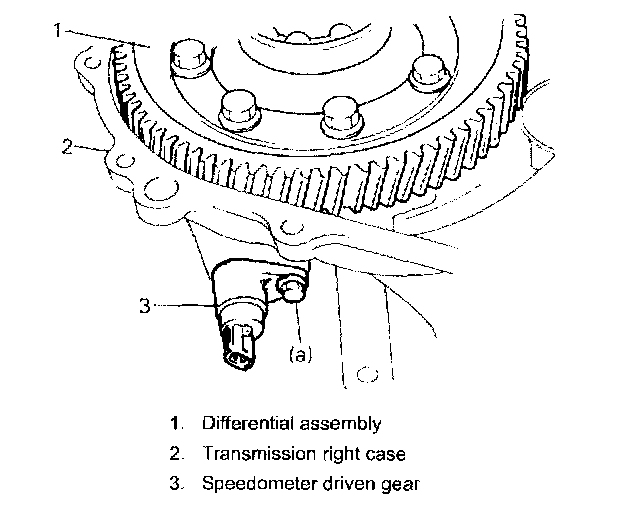 1

2

3

(a)

1. Differential assembly
2. Transmission right case
3. Speedometer driven gear