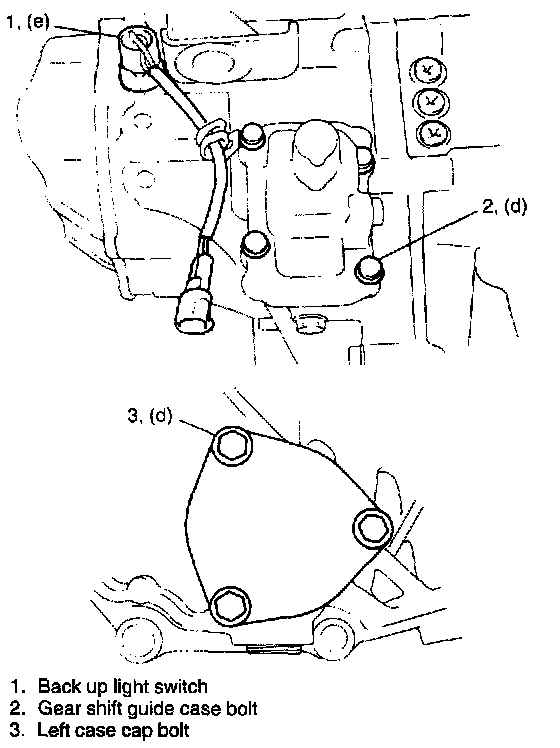 1, (e)

2, (d)

3, (d)

1. Back up light switch
2. Gear shift guide case bolt
3. Left case cap bolt