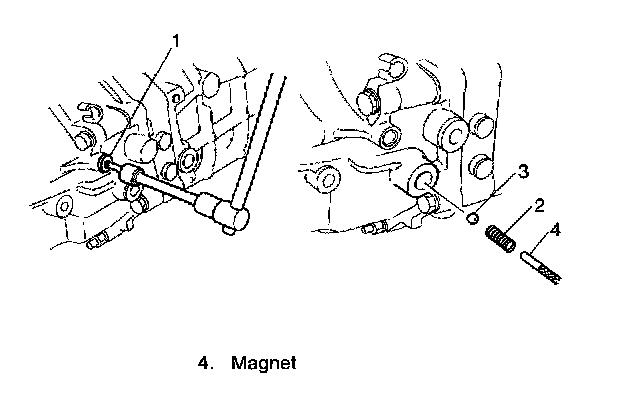 1

3

2

4

4. Magnet