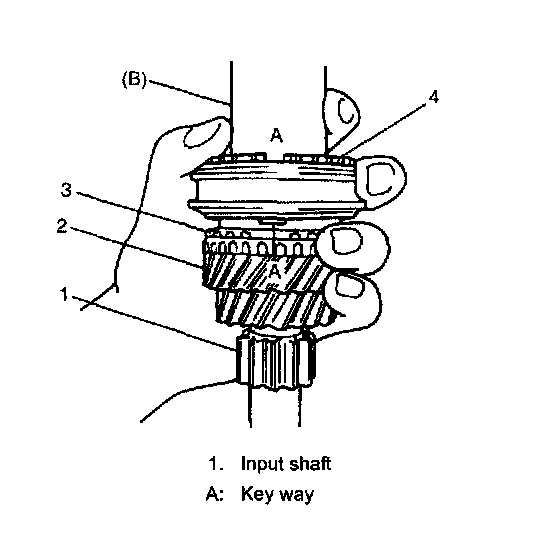 (B)
4
A
3
2
A
1

1. Input shaft
A: Key way