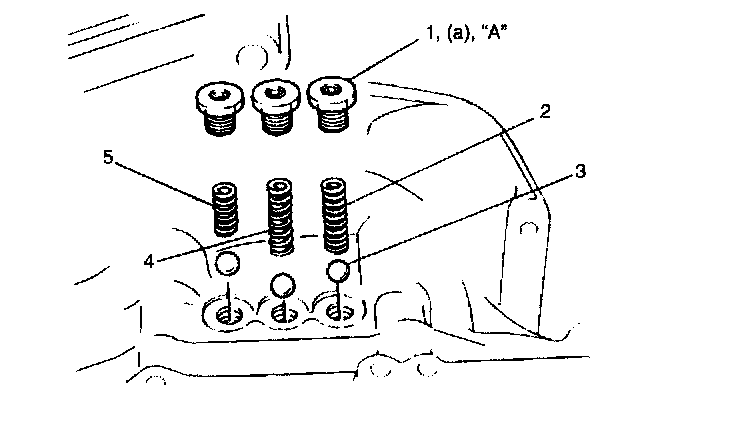 1, (a), "A"

2

5

3

4