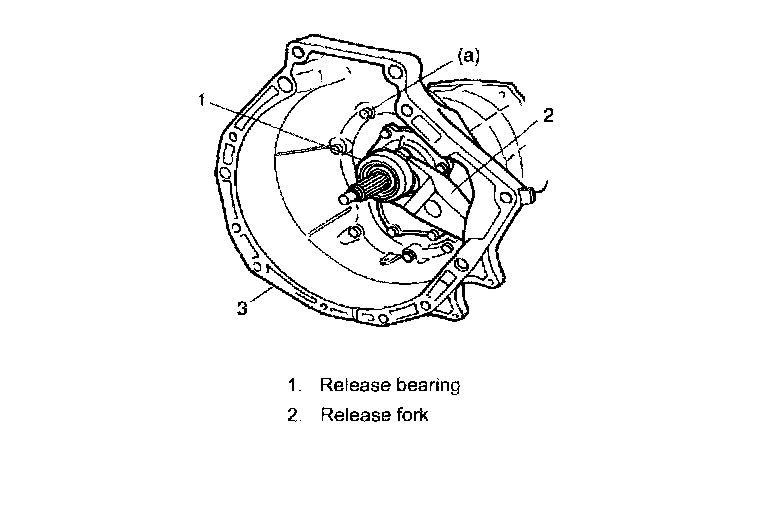 (a)
1
2
3

1. Release bearing
2. Release fork