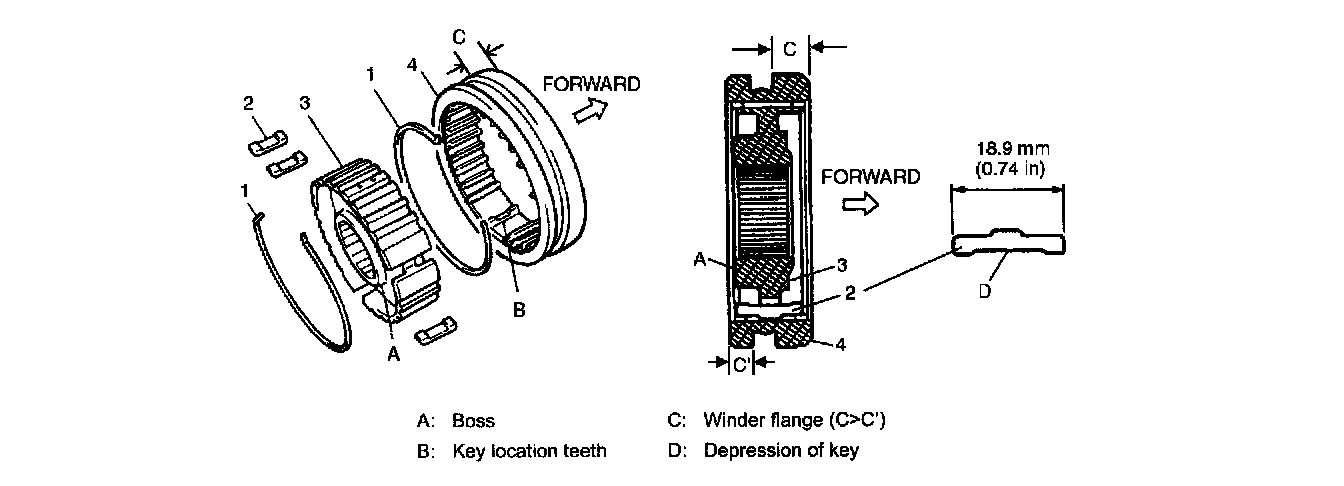 C
4
1
FORWARD
2
3
1
B
A

C
FORWARD
18.9 mm
(0.74 in)
A
3
2
D
4
C'

A: Boss
B: Key location teeth
C: Winder flange (C>C')
D: Depression of key