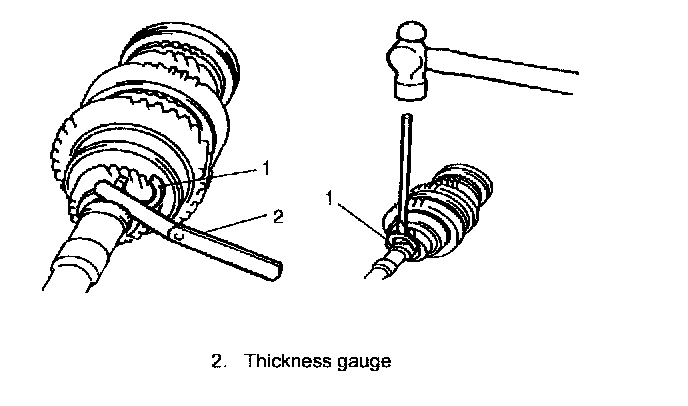 1
2
1
2. Thickness gauge